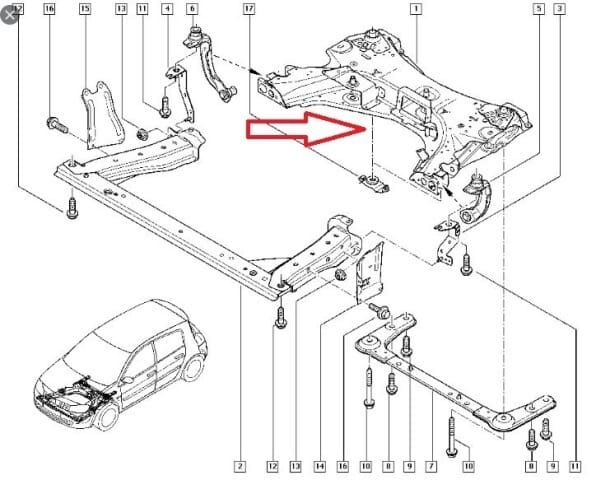 12
16
15
13
11
4
6
17
1
5
3
2
12
13
14
16
10
8
9
7
10
8
9
11